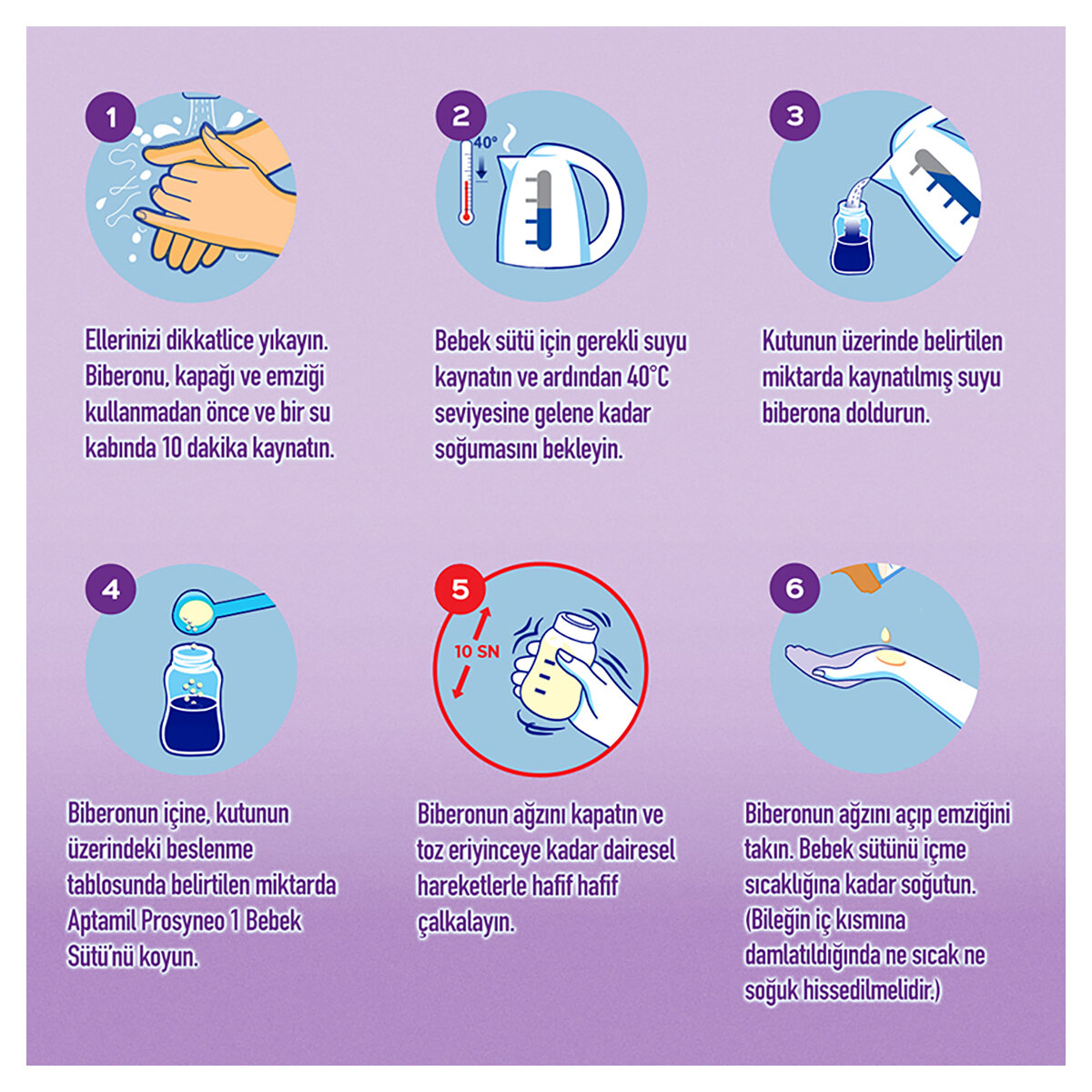 1

Ellerinizi dikkatlice yıkayın. Biberonu, kapağı ve emziği kullanmadan önce ve bir su kabında 10 dakika kaynatın.

2

40°

Bebek sütü için gerekli suyu kaynatın ve ardından 40°C seviyesine gelene kadar soğumasını bekleyin.

3

Kutunun üzerinde belirtilen miktarda kaynatılmış suyu biberona doldurun.

4

Biberonun içine, kutunun üzerindeki beslenme tablosunda belirtilen miktarda Aptamil Prosyneo 1 Bebek Sütü'nü koyun.

5

10 SN

Biberonun ağzını kapatın ve toz eriyinceye kadar dairesel hareketlerle hafif hafif çalkalayın.

6

Biberonun ağzını açıp emziğini takın. Bebek sütünü içme sıcaklığına kadar soğutun. (Bileğin iç kısmına damlatıldığında ne sıcak ne soğuk hissedilmelidir.)